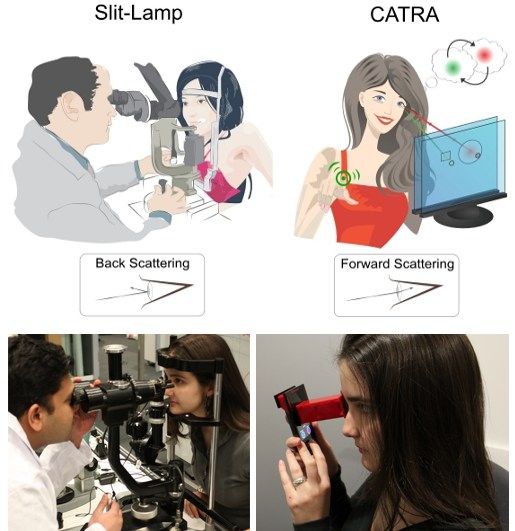 Slit-Lamp

CATRA

Back Scattering

Forward Scattering