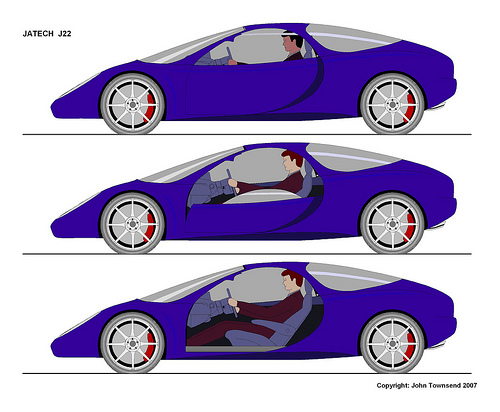 JATECH J22

Copyright: John Townsend 2007