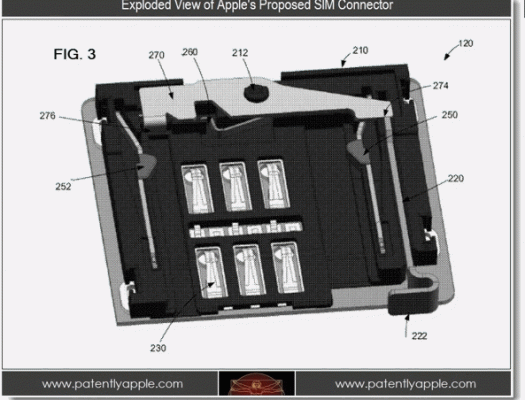 Exploded View of Apple's Proposed SIM Connector

FIG. 3

270
260
212
210
120
274
276
250
252
220
230
222

www.patentlyapple.com
www.patentlyapple.com