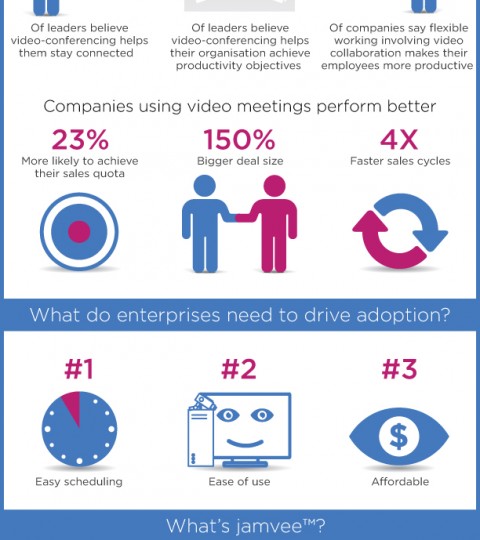 Of leaders believe video-conferencing helps them stay connected

Of leaders believe video-conferencing helps their organisation achieve productivity objectives

Of companies say flexible working involving video collaboration makes their employees more productive

Companies using video meetings perform better

23%
More likely to achieve their sales quota

150%
Bigger deal size

4X
Faster sales cycles

What do enterprises need to drive adoption?

#1
Easy scheduling

#2
Ease of use

#3
$
Affordable

What's jamvee™?