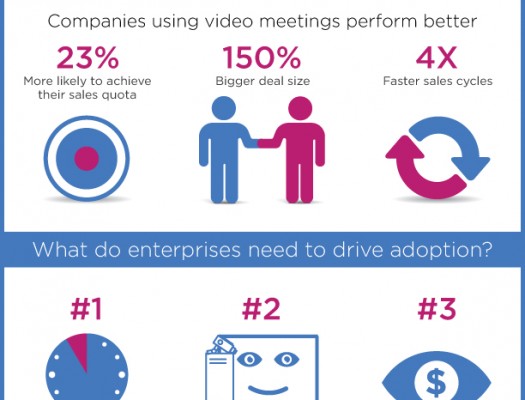 Companies using video meetings perform better

23%
More likely to achieve their sales quota

150%
Bigger deal size

4X
Faster sales cycles

What do enterprises need to drive adoption?

#1

#2

#3

$