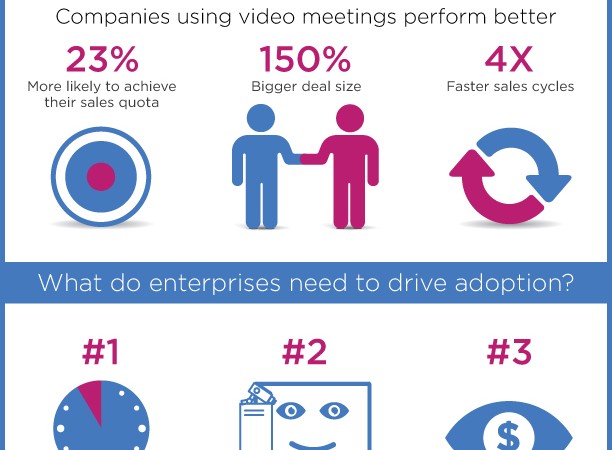 Companies using video meetings perform better

23%
More likely to achieve their sales quota

150%
Bigger deal size

4X
Faster sales cycles

What do enterprises need to drive adoption?

#1

#2

#3

$