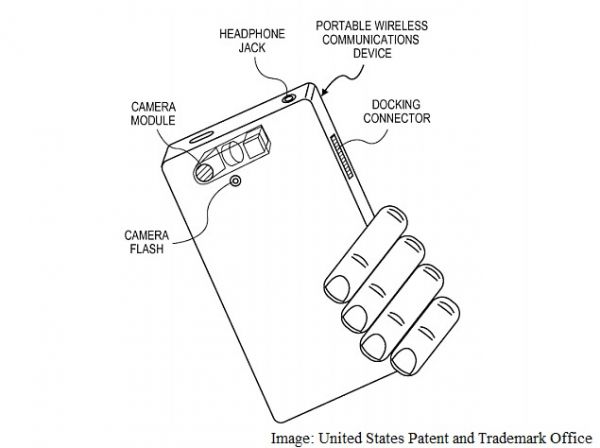 HEADPHONE JACK

PORTABLE WIRELESS COMMUNICATIONS DEVICE

CAMERA MODULE

DOCKING CONNECTOR

CAMERA FLASH

Image: United States Patent and Trademark Office