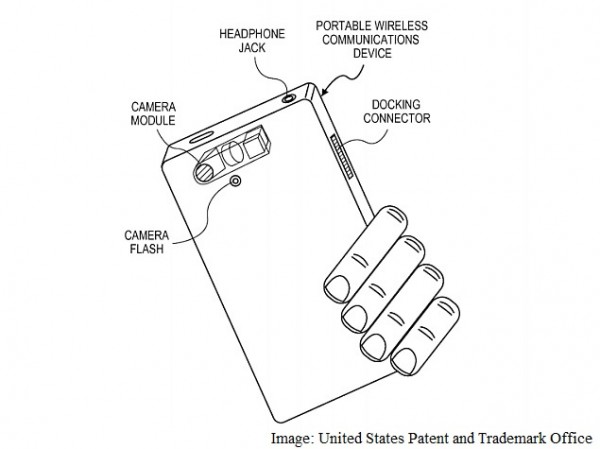 HEADPHONE JACK

PORTABLE WIRELESS COMMUNICATIONS DEVICE

CAMERA MODULE

DOCKING CONNECTOR

CAMERA FLASH

Image: United States Patent and Trademark Office