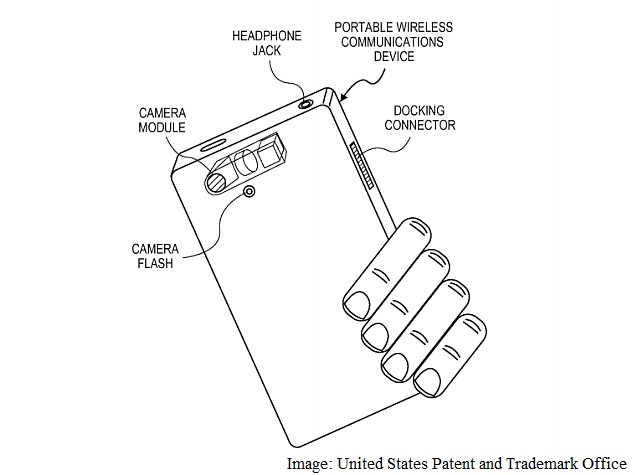 HEADPHONE JACK

PORTABLE WIRELESS COMMUNICATIONS DEVICE

CAMERA MODULE

DOCKING CONNECTOR

CAMERA FLASH

Image: United States Patent and Trademark Office