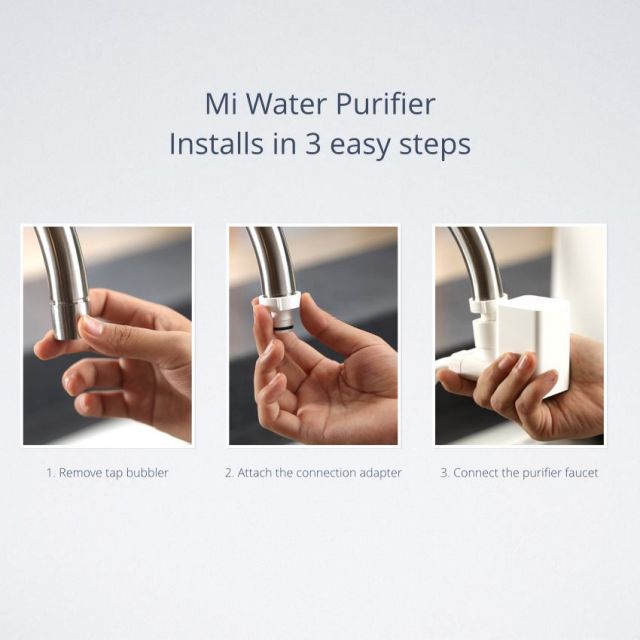 Mi Water Purifier
Installs in 3 easy steps

1. Remove tap bubbler

2. Attach the connection adapter

3. Connect the purifier faucet