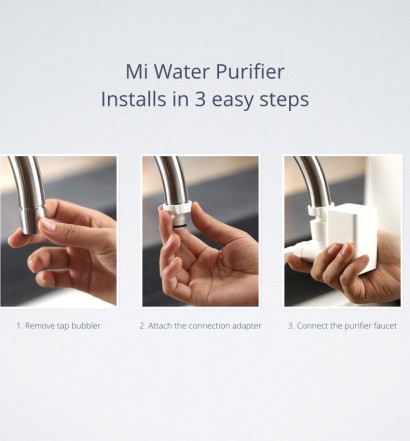 Mi Water Purifier
Installs in 3 easy steps

1. Remove tap bubbler

2. Attach the connection adapter

3. Connect the purifier faucet