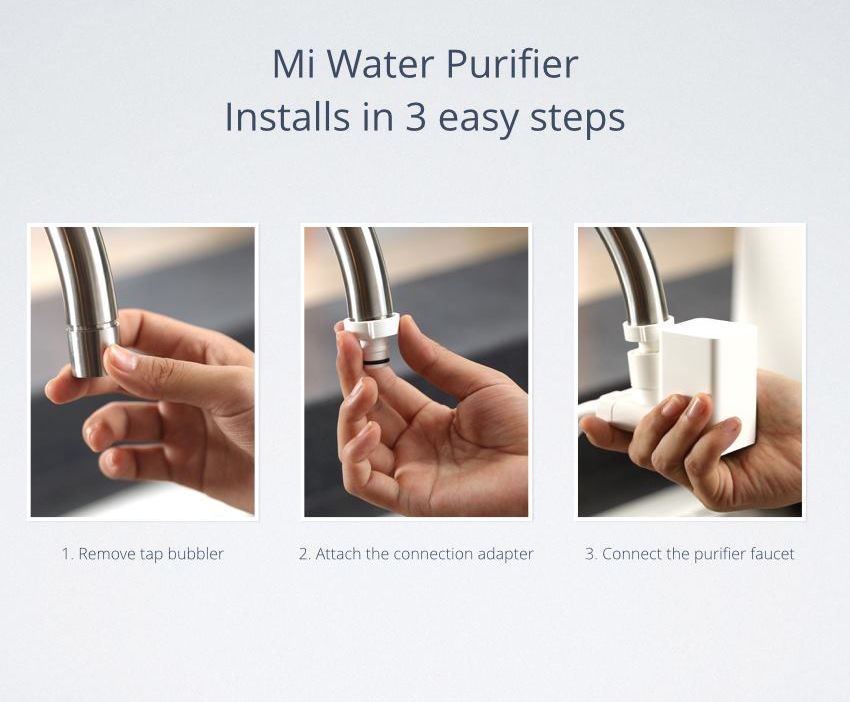 Mi Water Purifier
Installs in 3 easy steps

1. Remove tap bubbler

2. Attach the connection adapter

3. Connect the purifier faucet