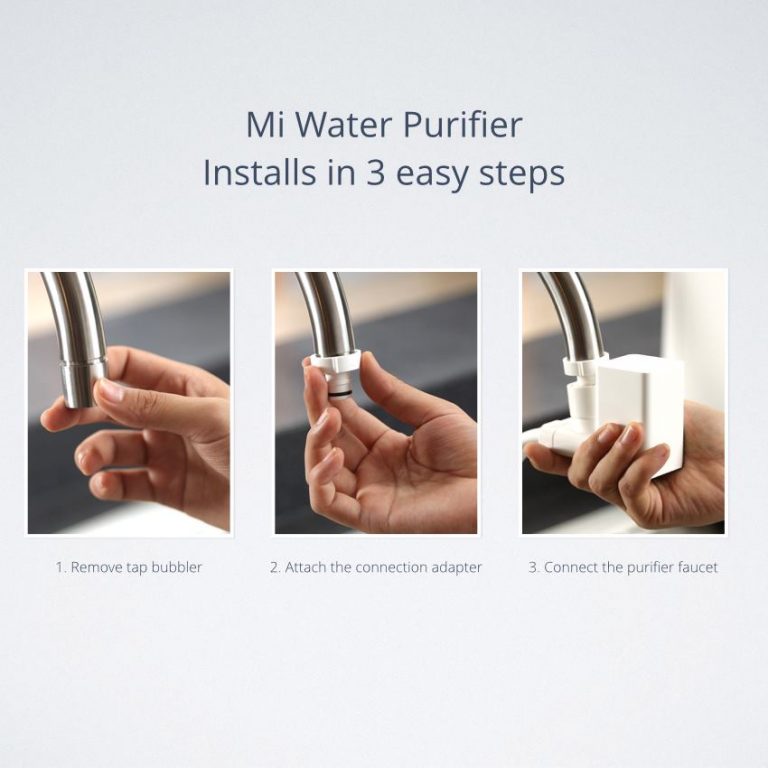 Mi Water Purifier
Installs in 3 easy steps

1. Remove tap bubbler

2. Attach the connection adapter

3. Connect the purifier faucet