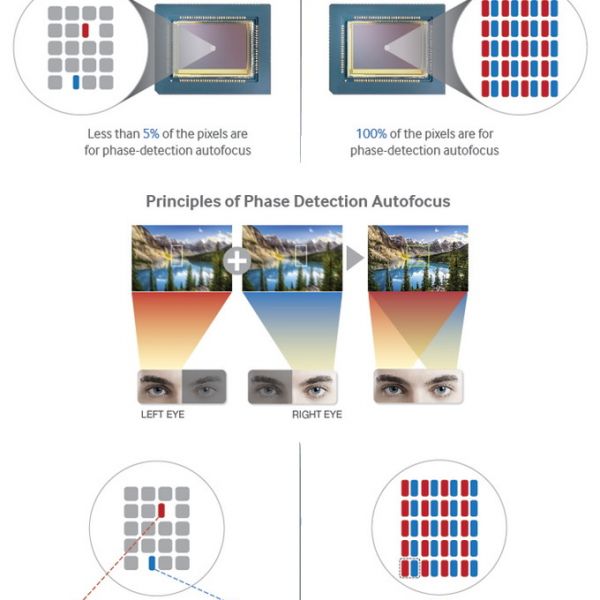 Less than 5% of the pixels are for phase-detection autofocus

100% of the pixels are for phase-detection autofocus

Principles of Phase Detection Autofocus

LEFT EYE

RIGHT EYE