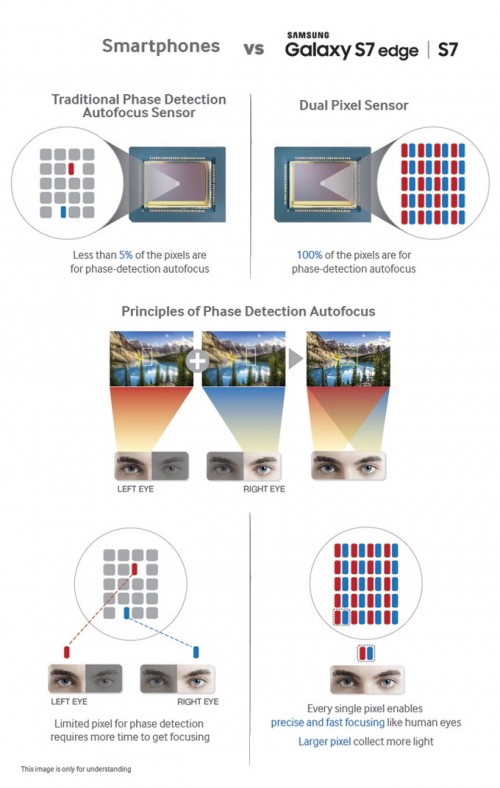 Smartphones vs SAMSUNG Galaxy S7 edge | S7

Traditional Phase Detection Autofocus Sensor

Less than 5% of the pixels are for phase-detection autofocus

Dual Pixel Sensor

100% of the pixels are for phase-detection autofocus

Principles of Phase Detection Autofocus

LEFT EYE

RIGHT EYE

LEFT EYE

RIGHT EYE

Limited pixel for phase detection requires more time to get focusing

Every single pixel enables precise and fast focusing like human eyes

Larger pixel collect more light

This image is only for understanding