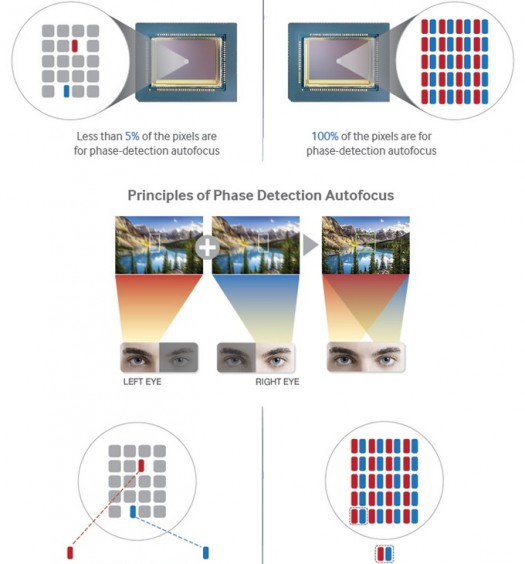 Less than 5% of the pixels are for phase-detection autofocus

100% of the pixels are for phase-detection autofocus

Principles of Phase Detection Autofocus

LEFT EYE

RIGHT EYE