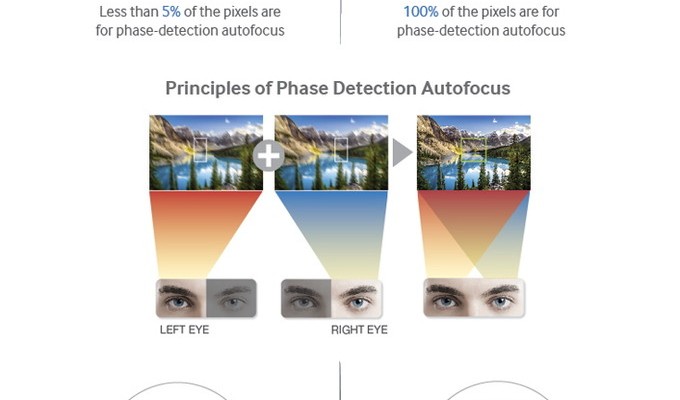 Less than 5% of the pixels are for phase-detection autofocus

100% of the pixels are for phase-detection autofocus

Principles of Phase Detection Autofocus

LEFT EYE

RIGHT EYE