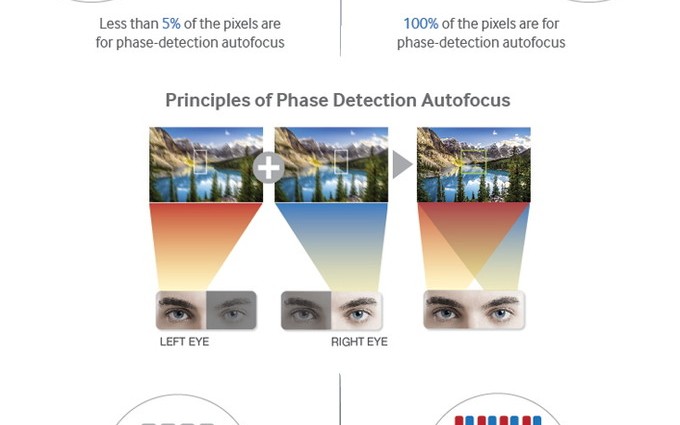 Less than 5% of the pixels are for phase-detection autofocus

100% of the pixels are for phase-detection autofocus

Principles of Phase Detection Autofocus

LEFT EYE

RIGHT EYE