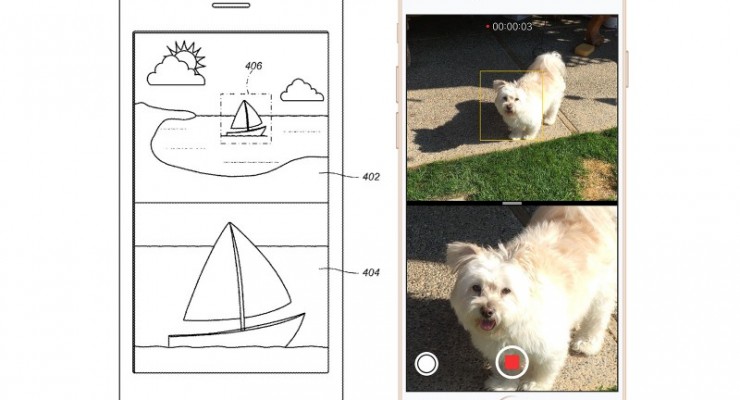 406

402

404

00:00:03