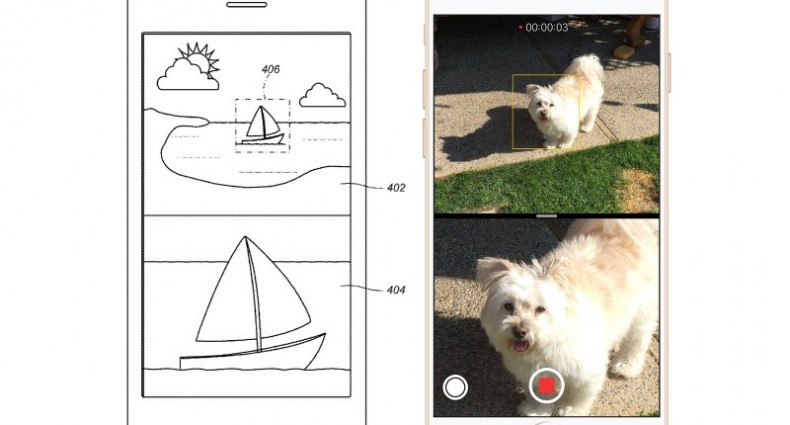 406

402

404

00:00:03