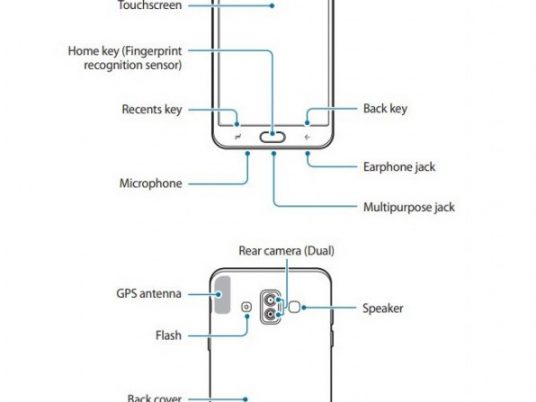 Touchscreen

Home key (Fingerprint recognition sensor)

Recents key

Back key

Earphone jack

Microphone

Multipurpose jack

Rear camera (Dual)

GPS antenna

Speaker

Flash

Back cover