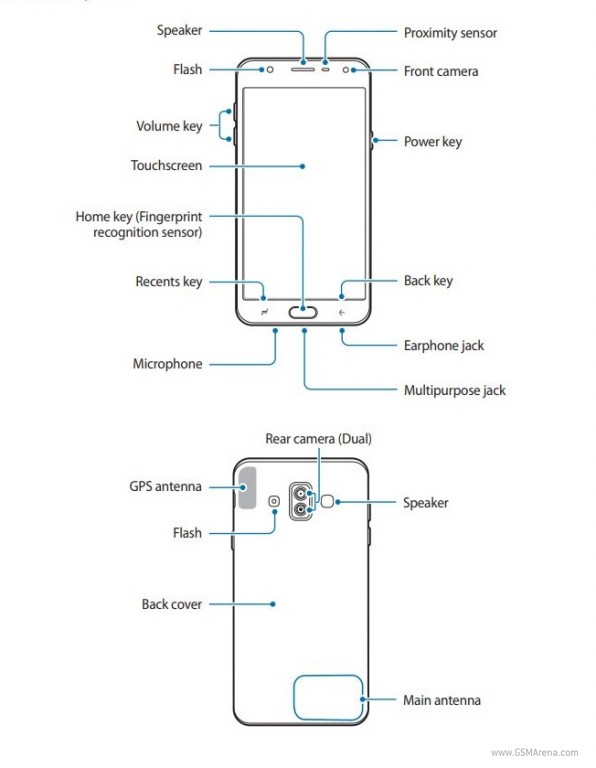 Speaker
Proximity sensor
Flash
Front camera
Volume key
Power key
Touchscreen
Home key (Fingerprint recognition sensor)
Recents key
Back key
Earphone jack
Microphone
Multipurpose jack

Rear camera (Dual)
GPS antenna
Speaker
Flash
Back cover
Main antenna

www.GSMArena.com