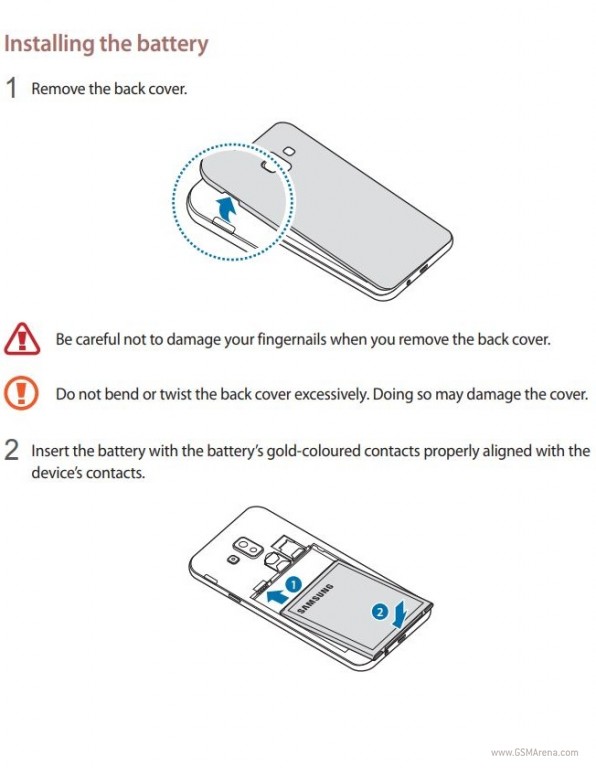 Installing the battery

1 Remove the back cover.

Be careful not to damage your fingernails when you remove the back cover.

Do not bend or twist the back cover excessively. Doing so may damage the cover.

2 Insert the battery with the battery's gold-coloured contacts properly aligned with the device's contacts.

1

SAMSUNG

2

www.GSMArena.com