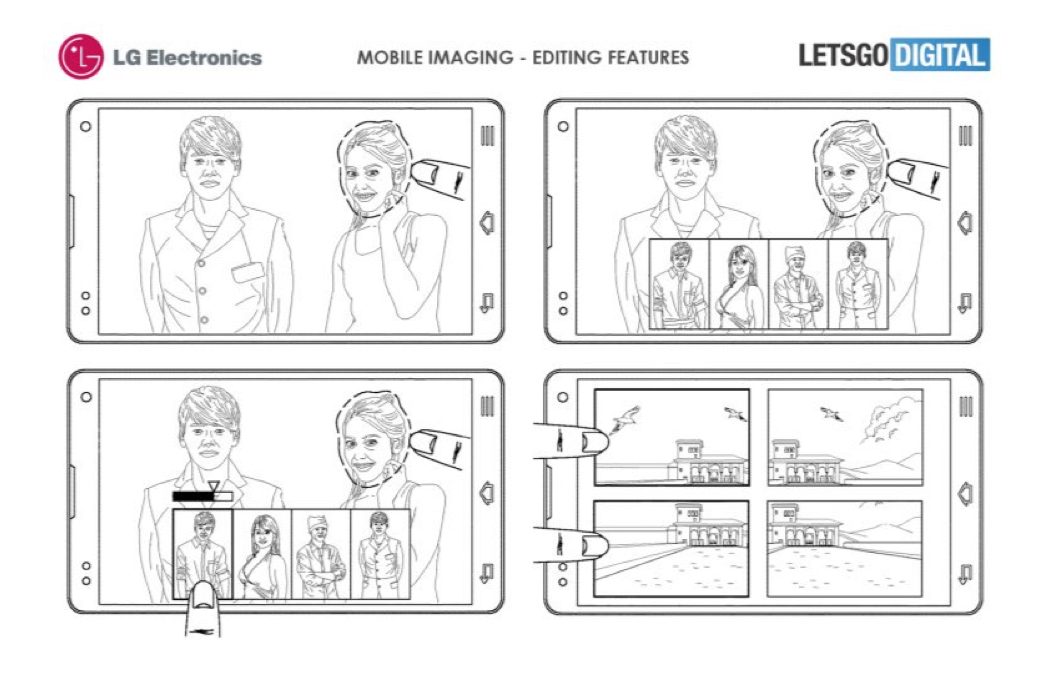 LG Electronics

MOBILE IMAGING - EDITING FEATURES

LETSGO DIGITAL