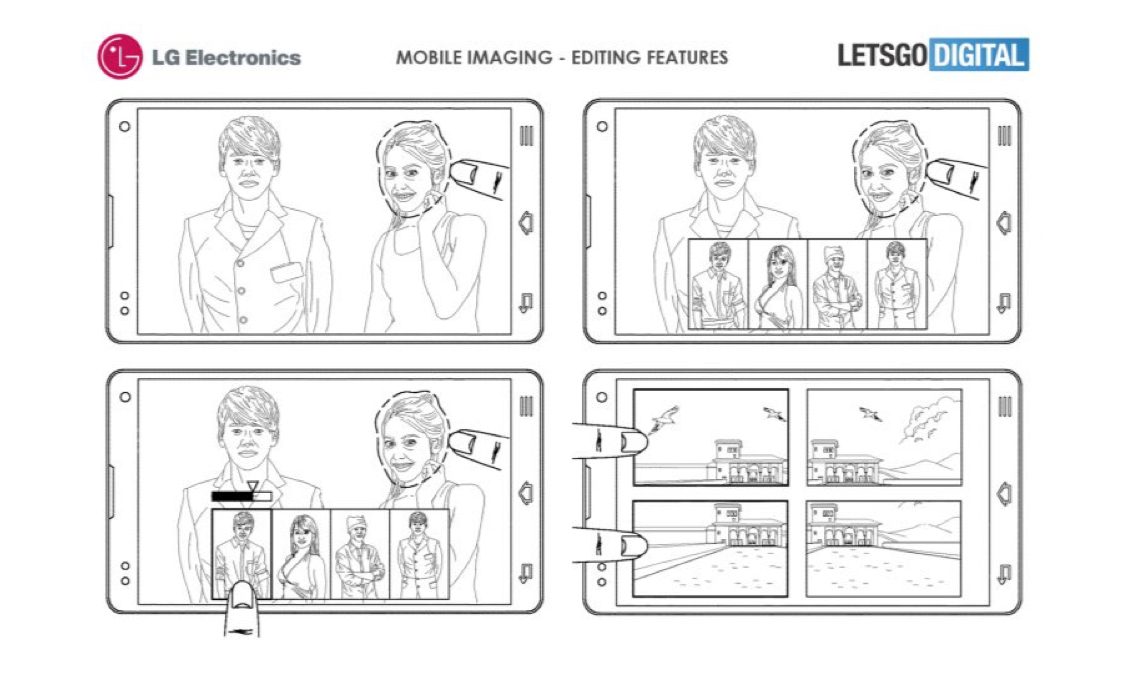 LG Electronics

MOBILE IMAGING - EDITING FEATURES

LETSGO DIGITAL