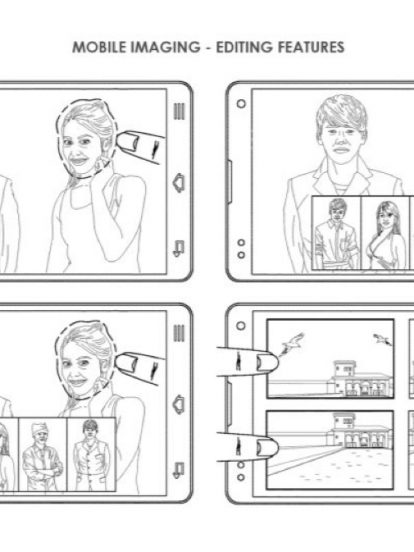 MOBILE IMAGING - EDITING FEATURES