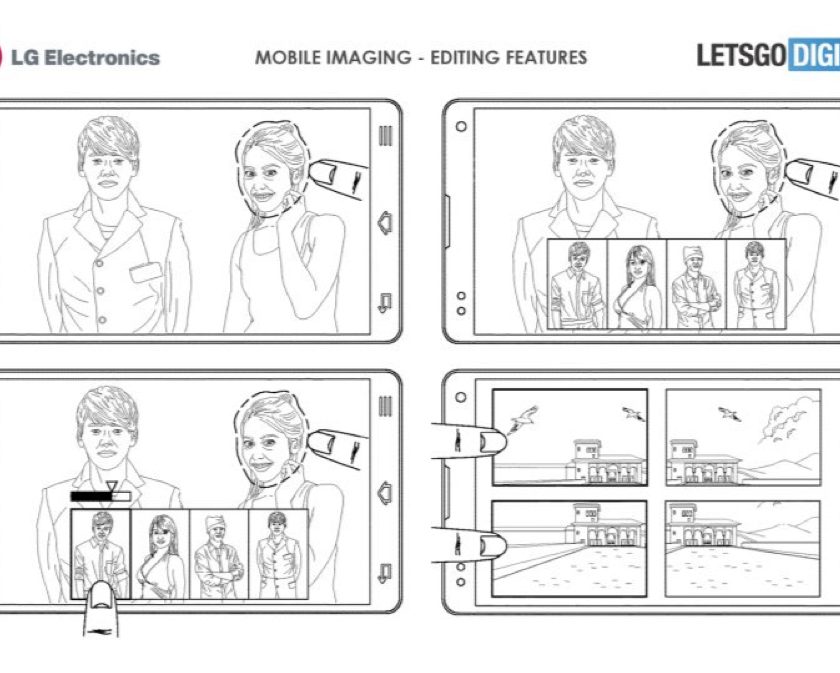 LG Electronics

MOBILE IMAGING - EDITING FEATURES

LETSGO DIGI