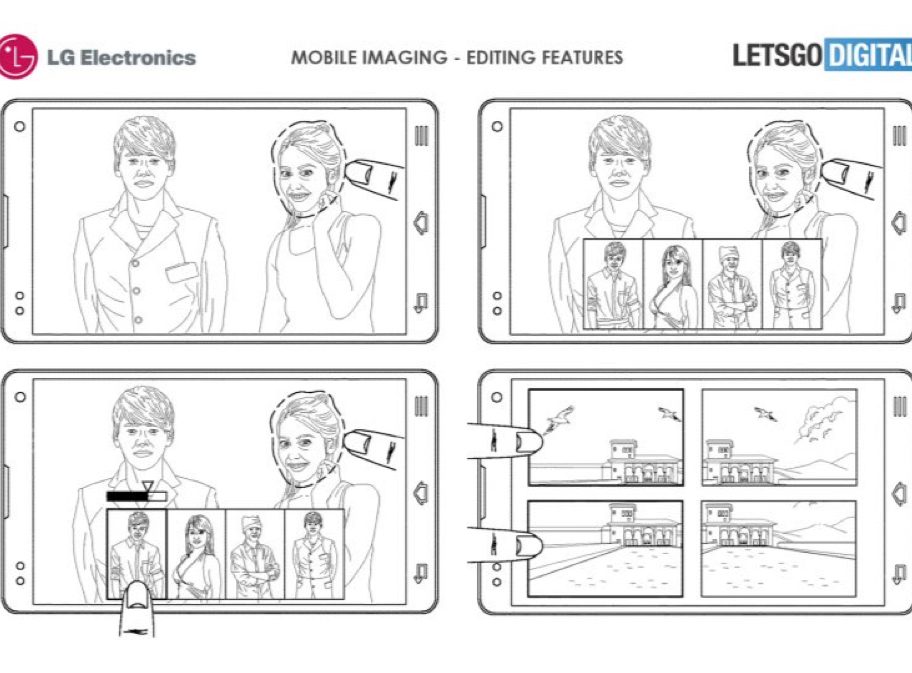 LG Electronics

MOBILE IMAGING - EDITING FEATURES

LETSGO DIGITAL