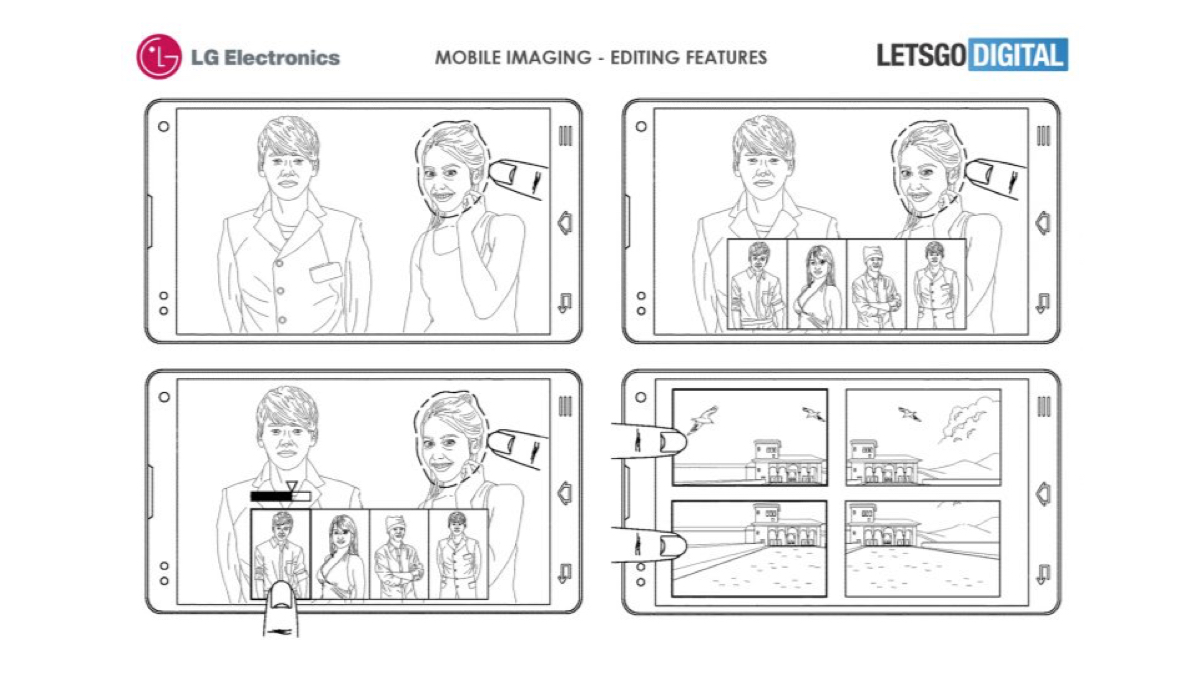 LG Electronics

MOBILE IMAGING - EDITING FEATURES

LETSGO DIGITAL