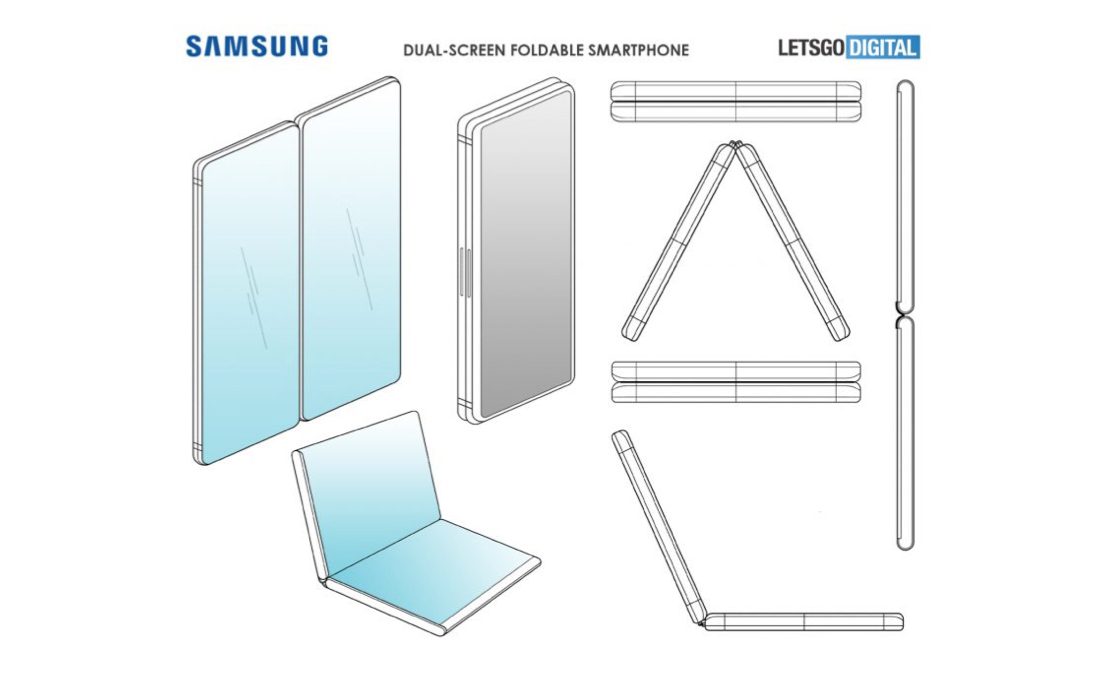 SAMSUNG

DUAL-SCREEN FOLDABLE SMARTPHONE

LETSGO DIGITAL