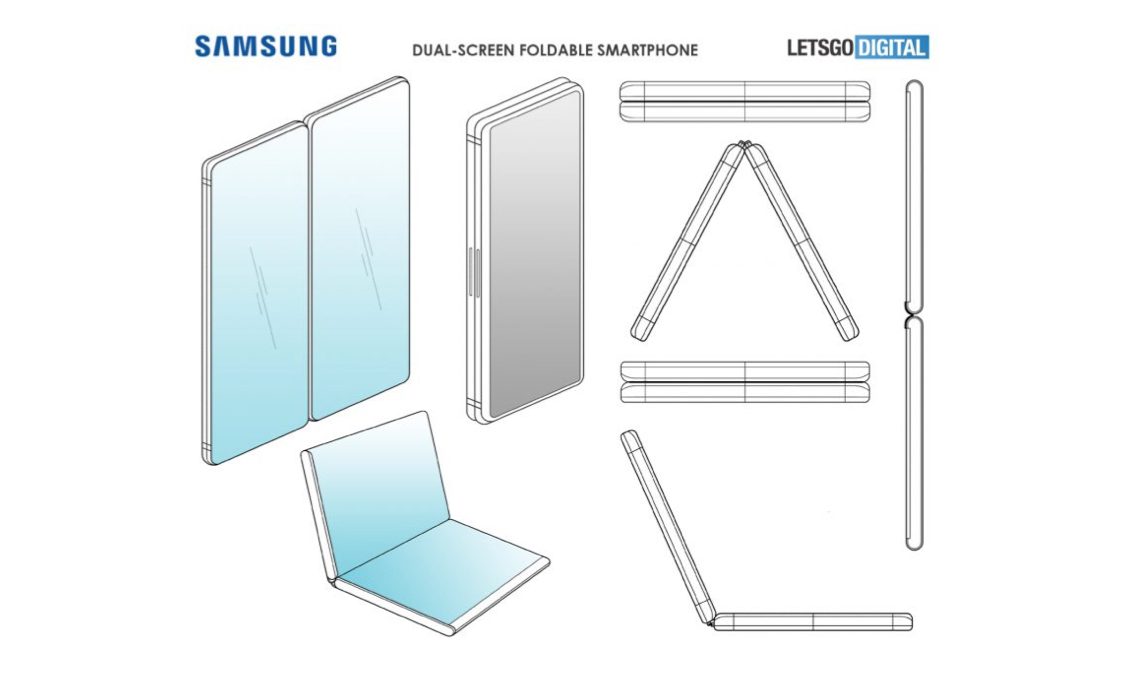 SAMSUNG

DUAL-SCREEN FOLDABLE SMARTPHONE

LETSGO DIGITAL