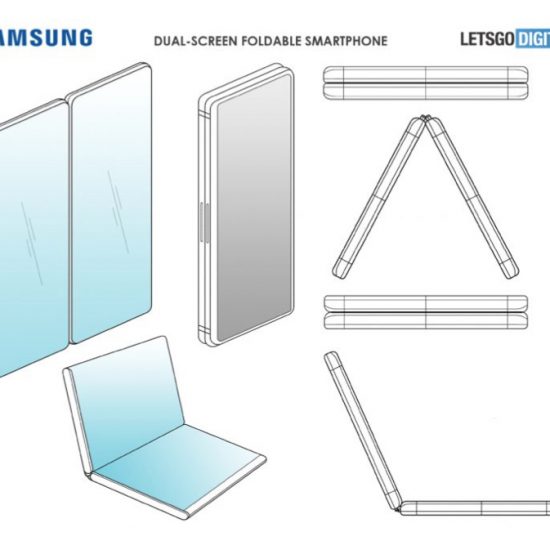 AMSUNG
DUAL-SCREEN FOLDABLE SMARTPHONE
LETSGO DIGIT