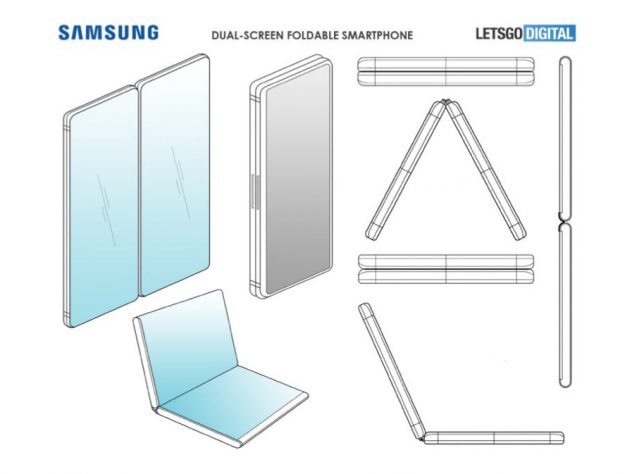 SAMSUNG

DUAL-SCREEN FOLDABLE SMARTPHONE

LETSGO DIGITAL