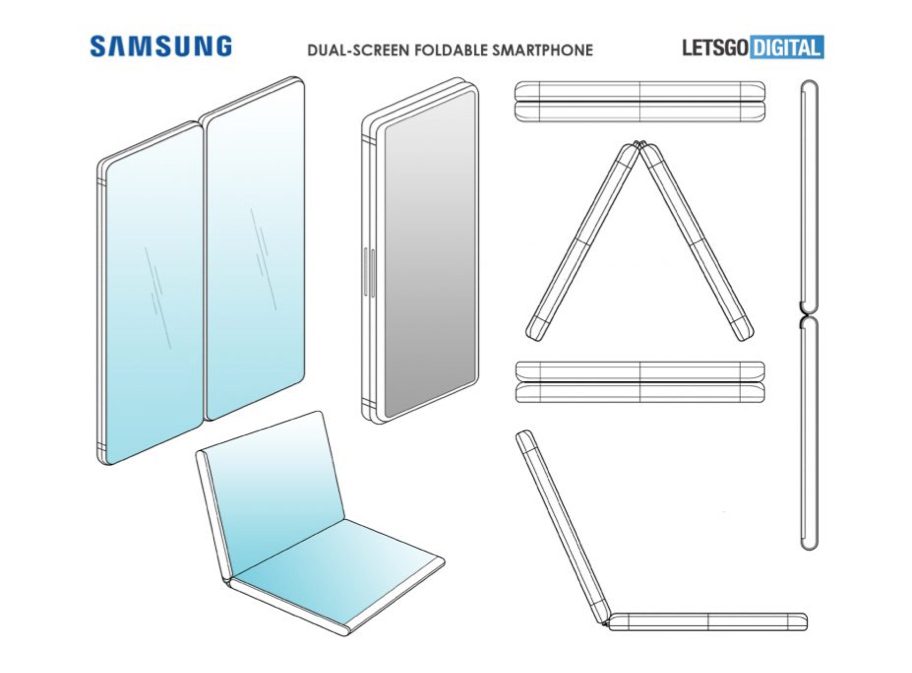 SAMSUNG

DUAL-SCREEN FOLDABLE SMARTPHONE

LETSGO DIGITAL