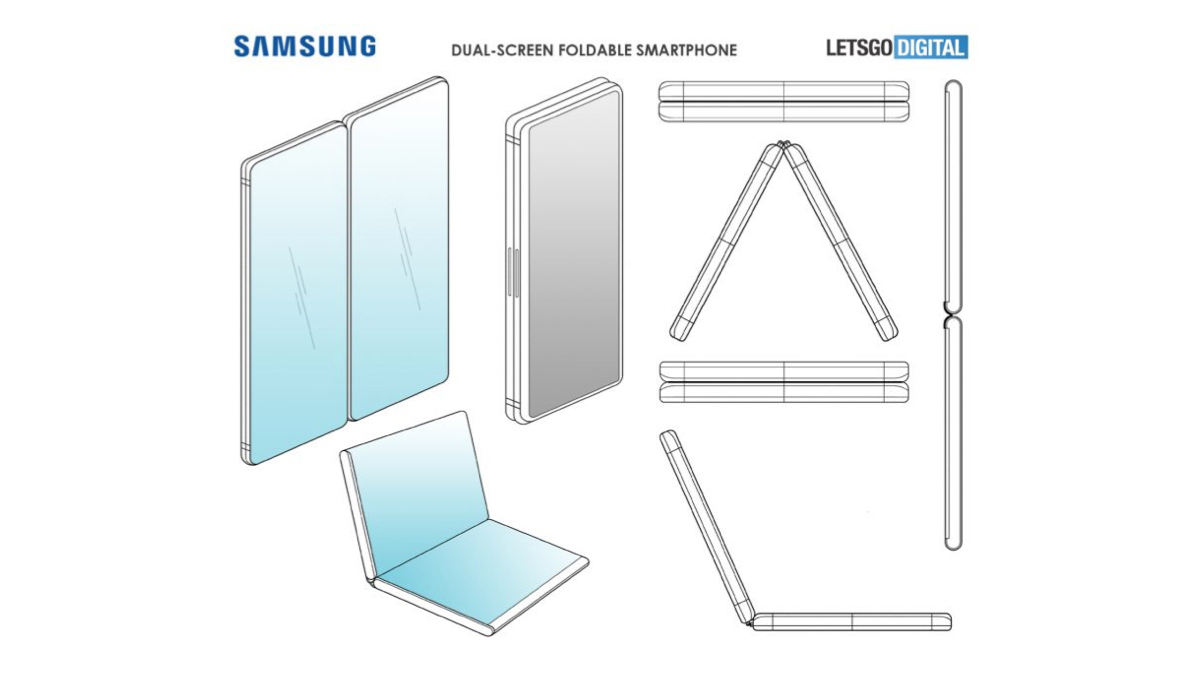 SAMSUNG

DUAL-SCREEN FOLDABLE SMARTPHONE

LETSGO DIGITAL