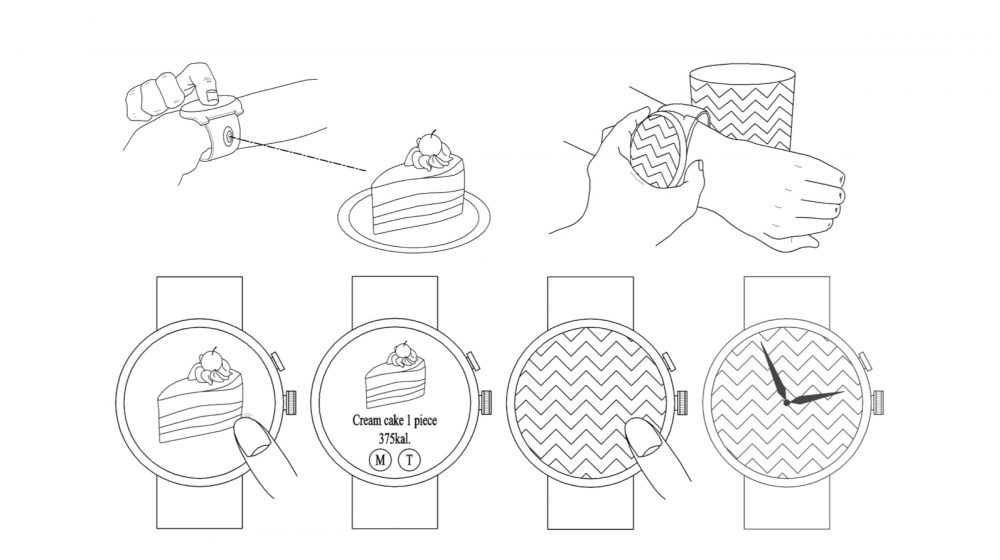 Cream cake 1 piece
375kal.
M T