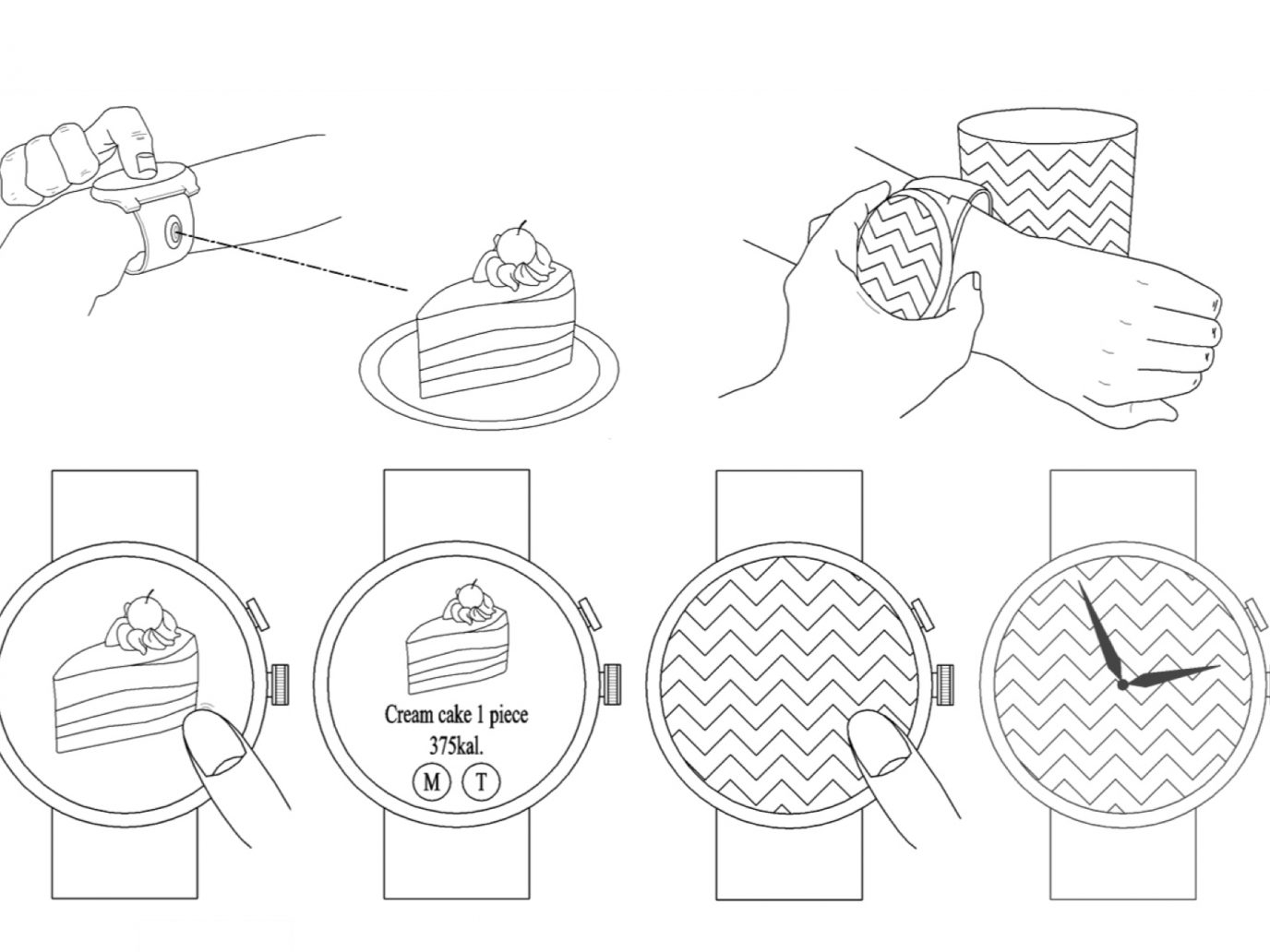 Cream cake 1 piece
375kal.
M T