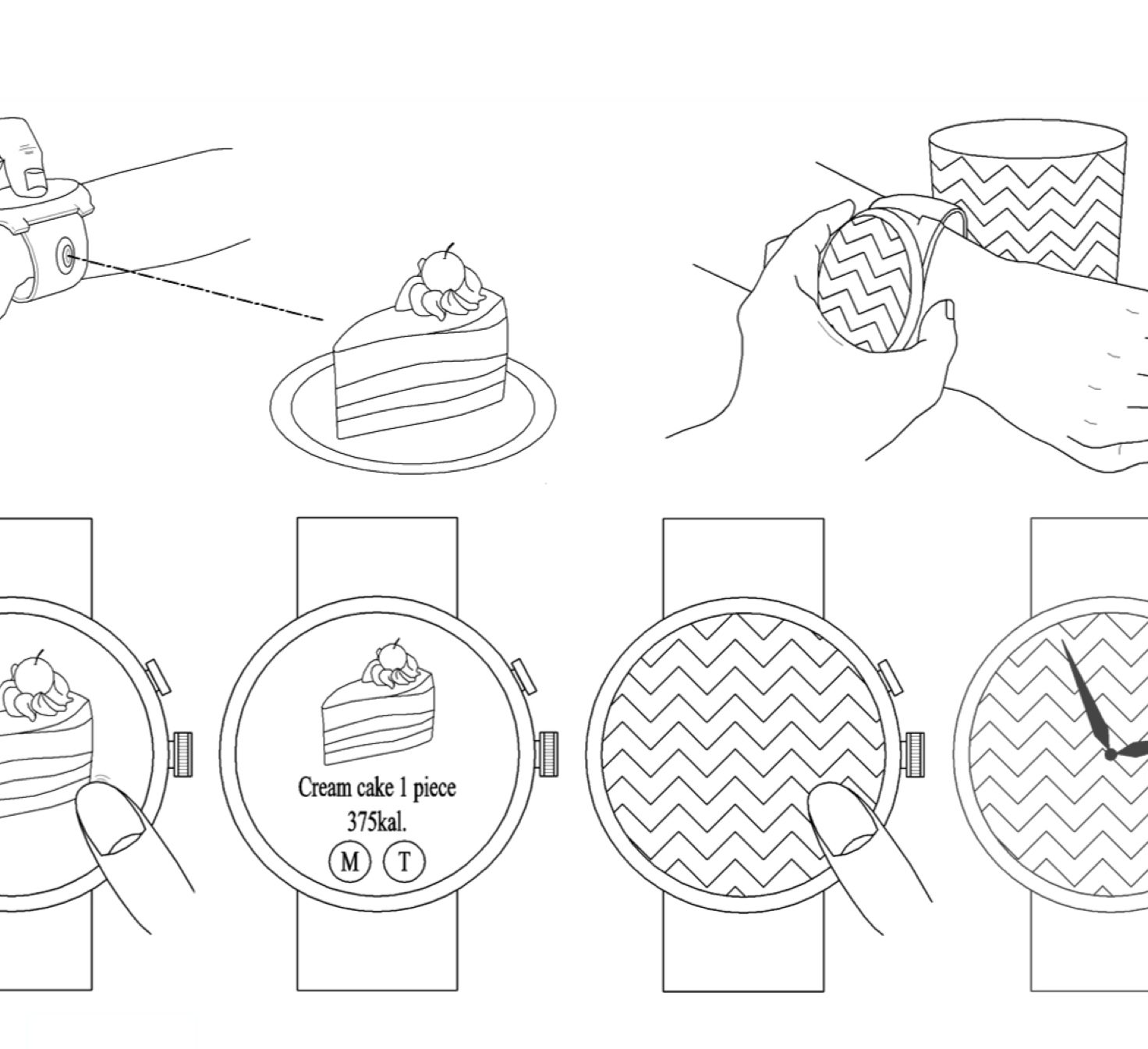 Cream cake 1 piece
375kal.
M
T