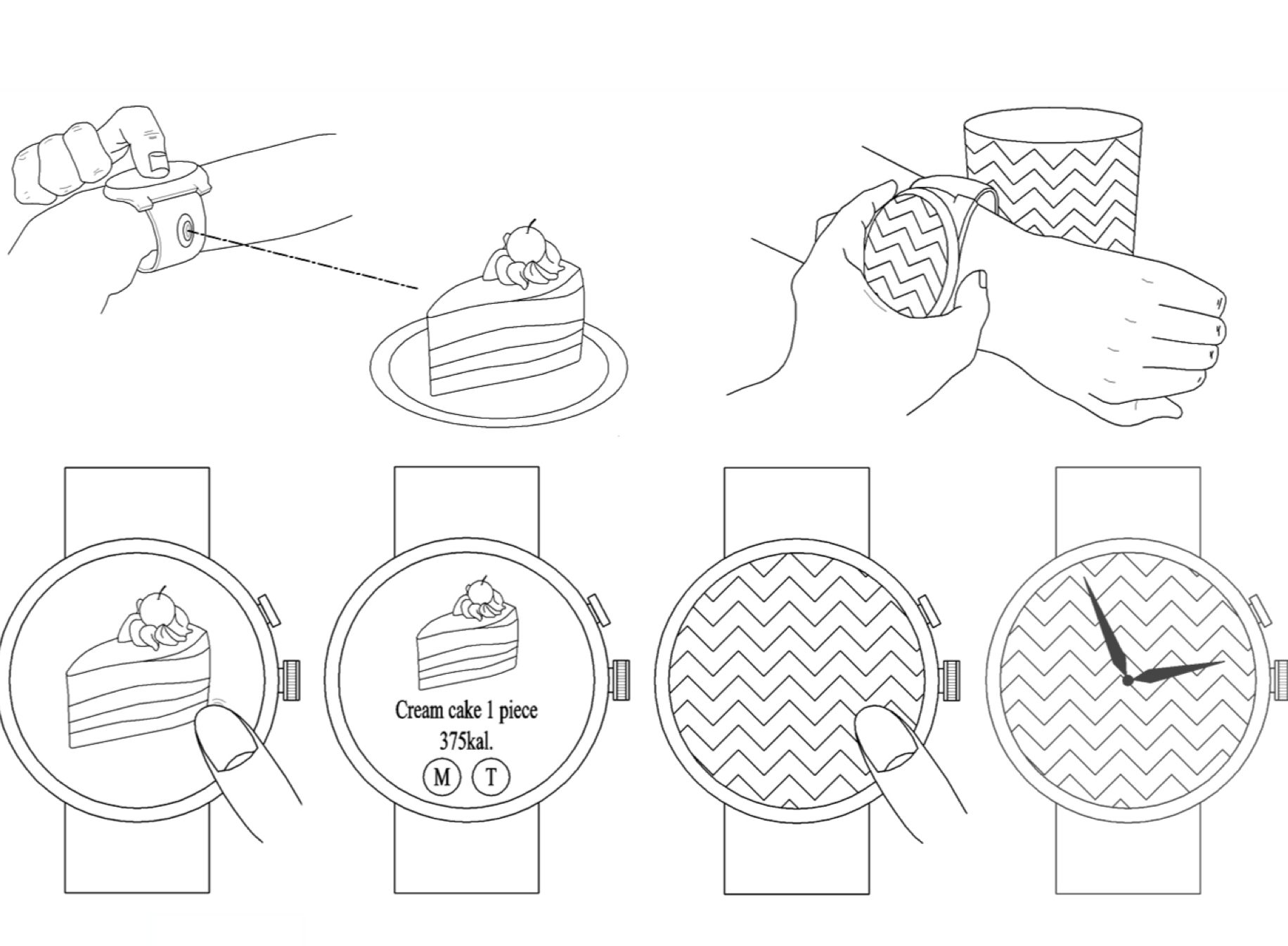 Cream cake 1 piece
375kal.
M T