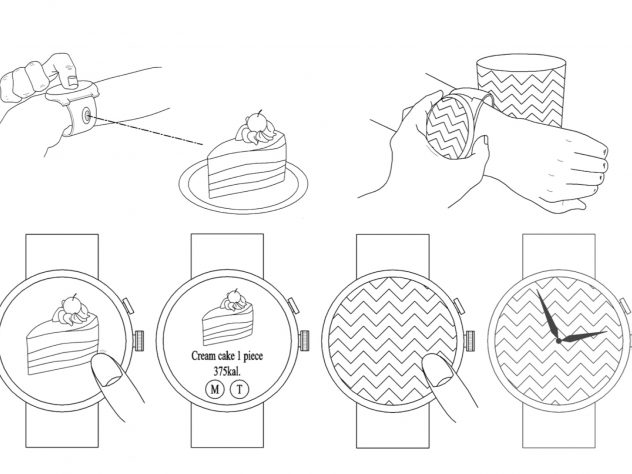 Cream cake 1 piece
375kal.
M T