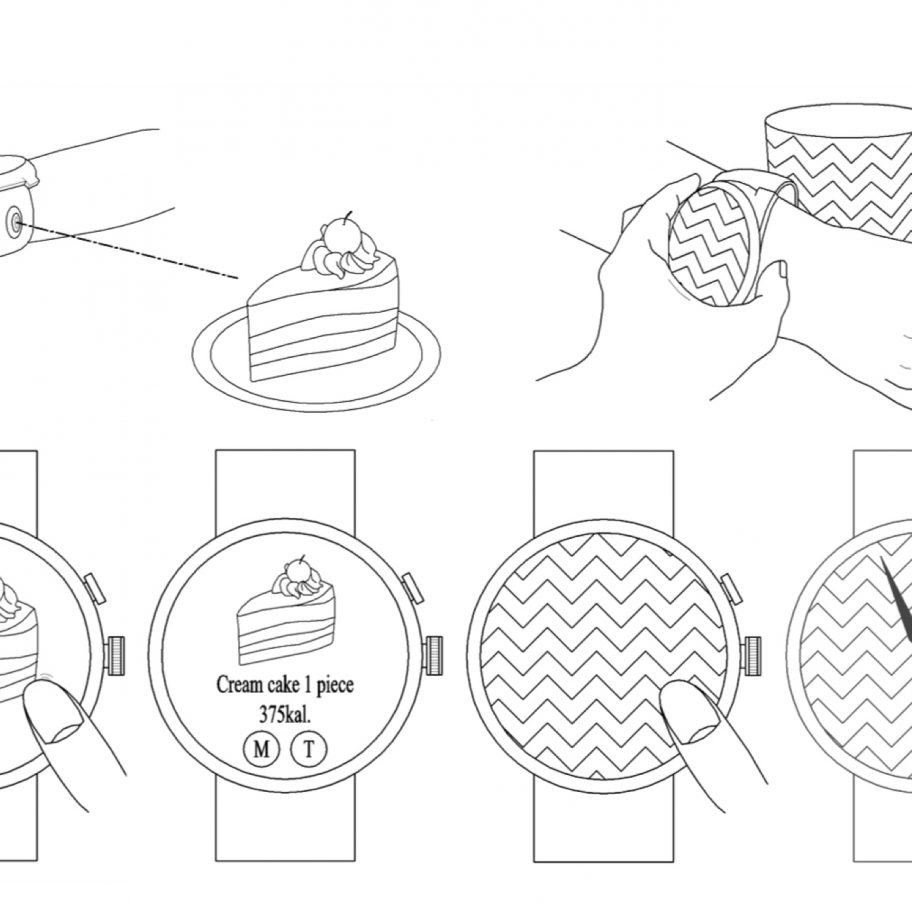 Cream cake 1 piece
375kal.
M T