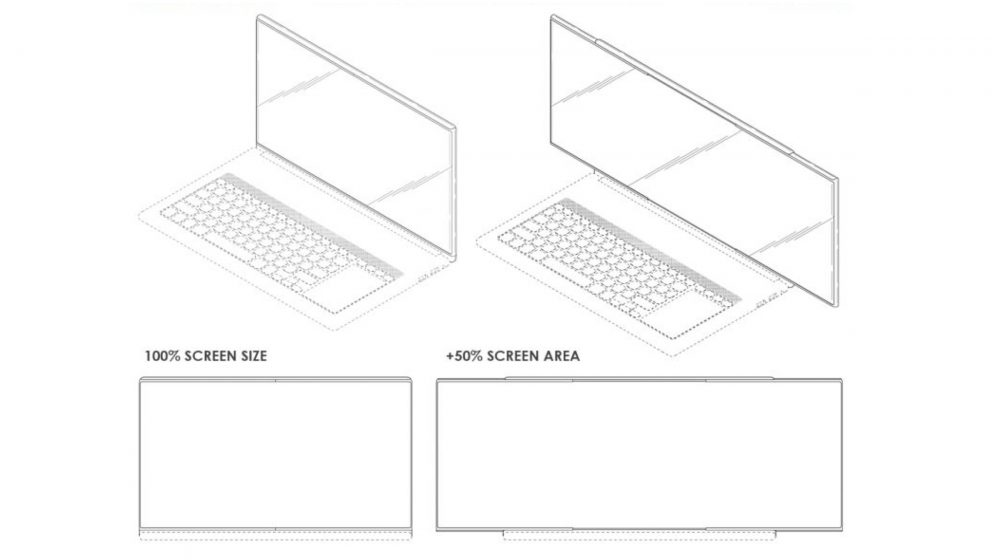 100% SCREEN SIZE

+50% SCREEN AREA