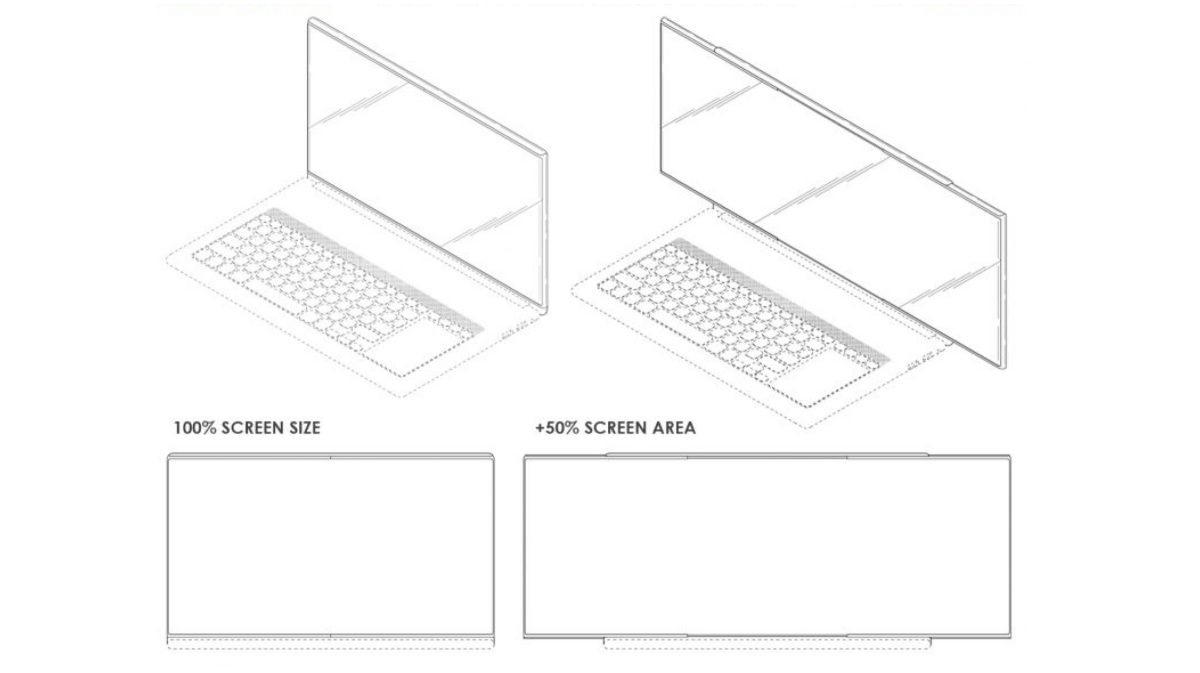 100% SCREEN SIZE

+50% SCREEN AREA